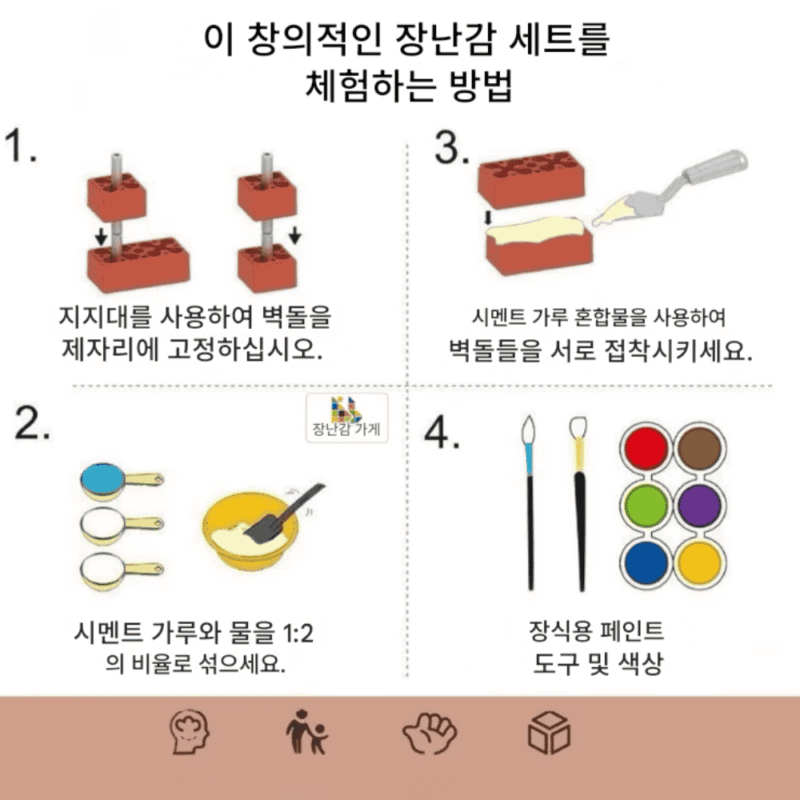 이 창의적인 장난감 세트를 체험하는 방법

1.

지지대를 사용하여 벽돌을 제자리에 고정하십시오.

3.

시멘트 가루 혼합물을 사용하여 벽돌들을 서로 접착시키세요.

2.

장난감 가게

시멘트 가루와 물을 1:2 의 비율로 섞으세요.

4.

장식용 페인트 도구 및 색상